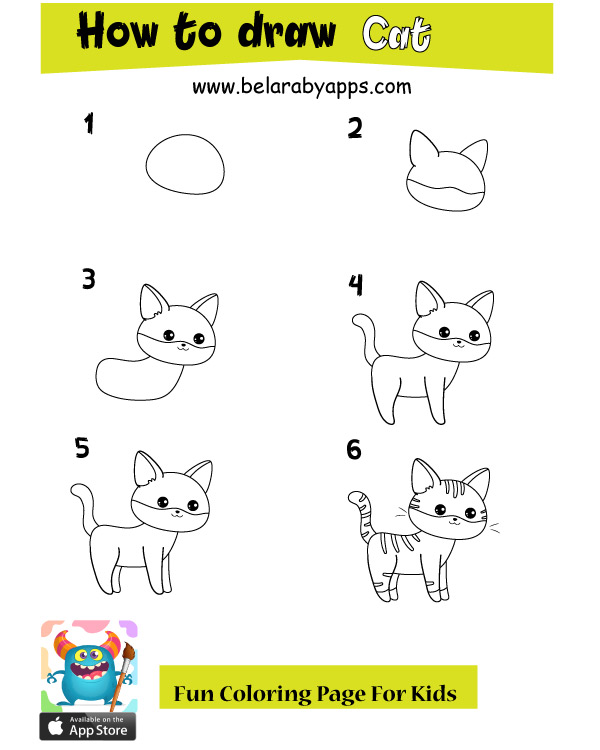 How to draw Cat

www.belarabyapps.com

1

2

3

4

5

6

Available on the App Store

Fun Coloring Page For Kids